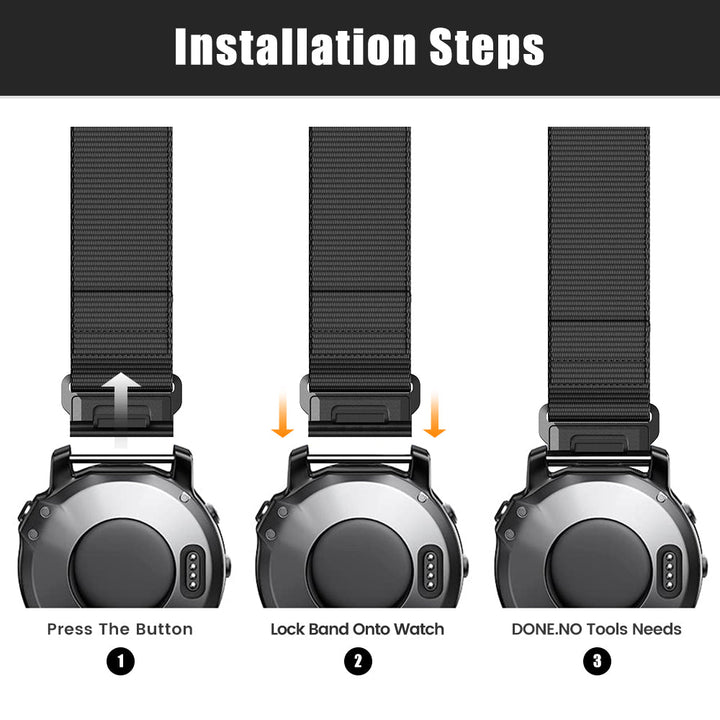 Installation Steps

Press The Button

1

Lock Band Onto Watch

2

DONE.NO Tools Needs

3