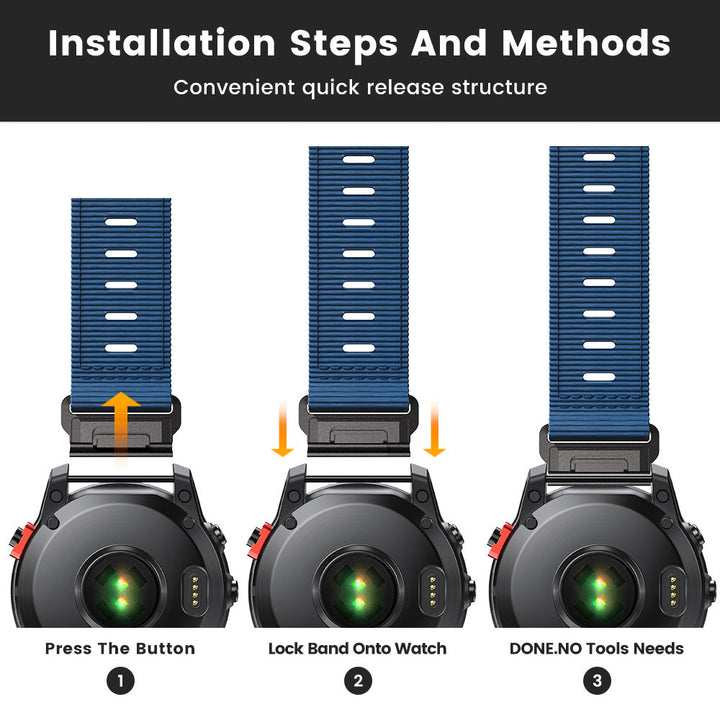 Installation Steps And Methods

Convenient quick release structure

Press The Button

1

Lock Band Onto Watch

2

DONE.NO Tools Needs

3