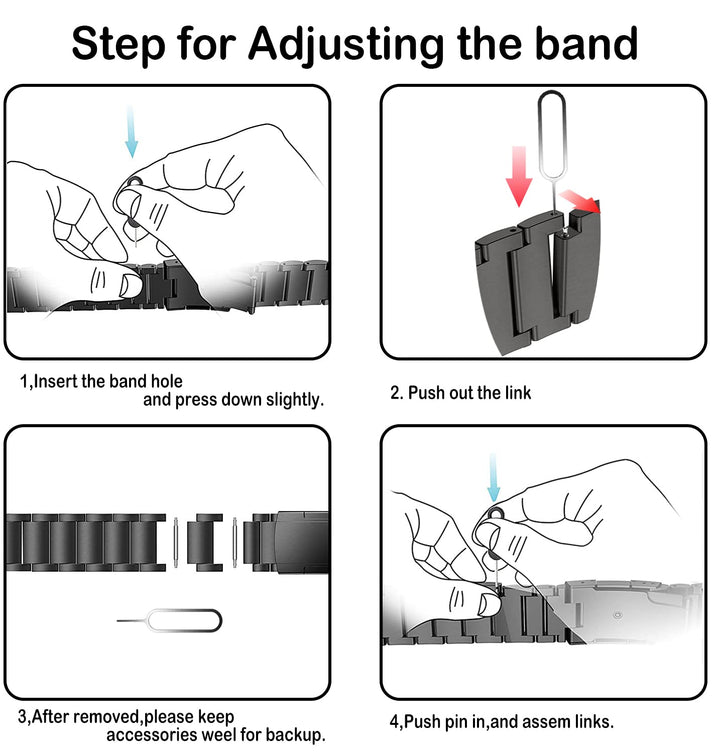 Step for Adjusting the band

1,Insert the band hole and press down slightly.

2. Push out the link

3,After removed,please keep accessories weel for backup.

4,Push pin in,and assem links.